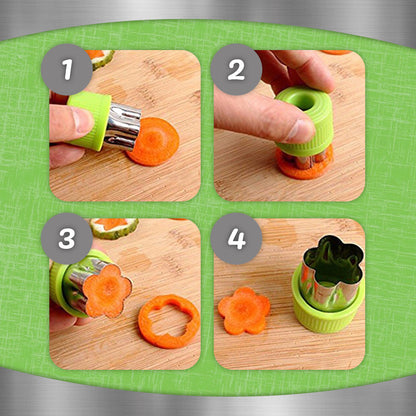 1
2
3
4