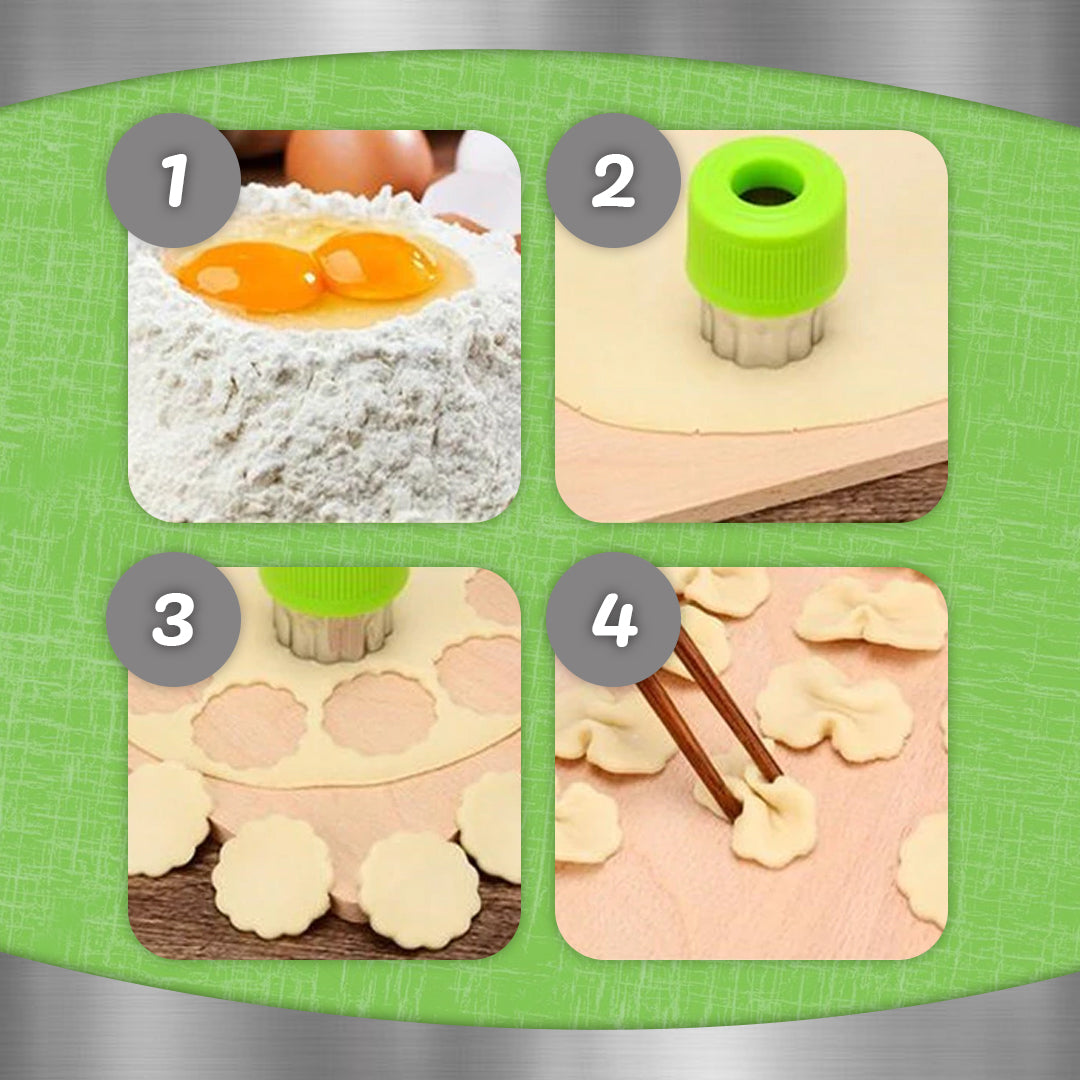 1

2

3

4