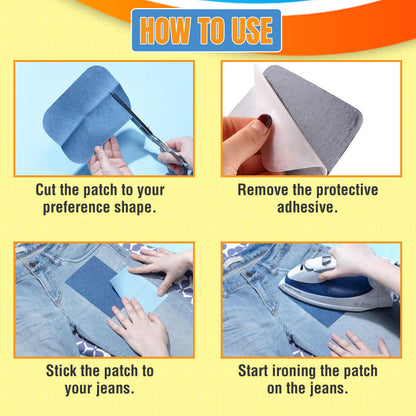 HOW TO USE

Cut the patch to your preference shape.

Remove the protective adhesive.

Stick the patch to your jeans.

Start ironing the patch on the jeans.